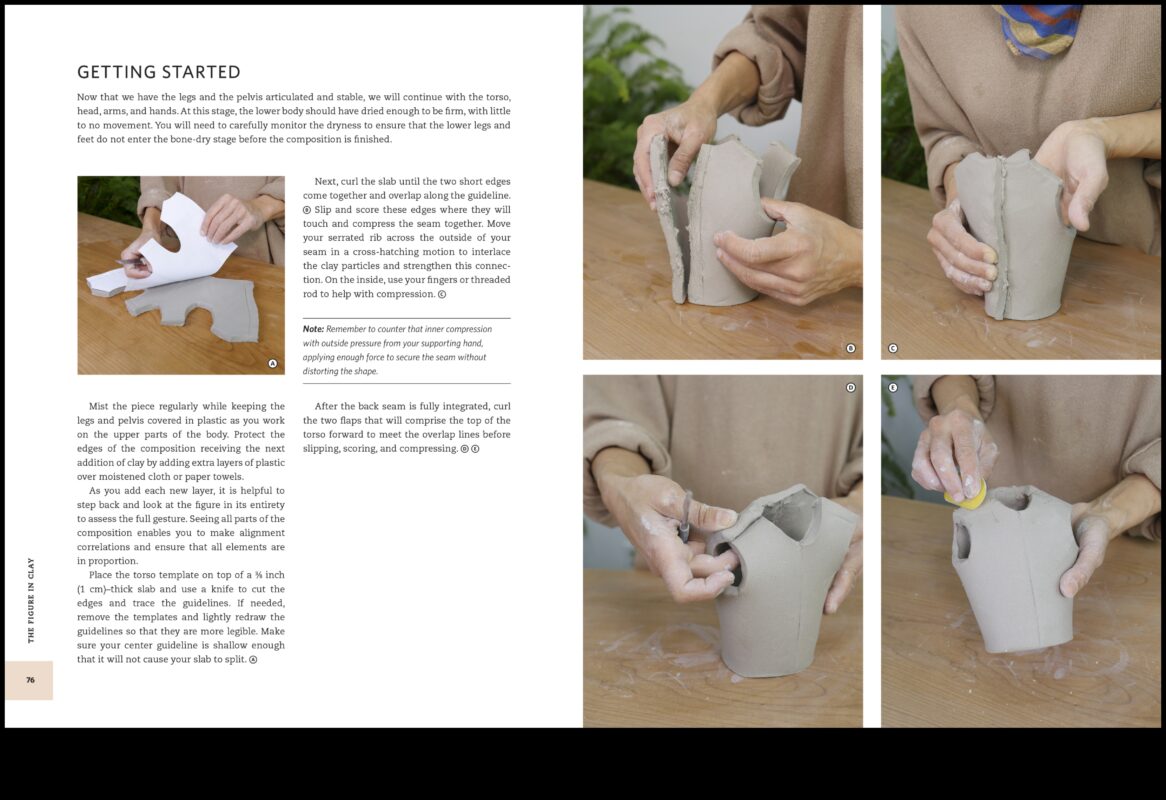 GETTING STARTED

Now that we have the legs and the pelvis articulated and stable, we will continue with the torso, head, arms, and hands. At this stage, the lower body should have dried enough to be firm, with little to no movement. You will need to carefully monitor the dryness to ensure that the lower legs and feet do not enter the bone-dry stage before the composition is finished.

A

Mist the piece regularly while keeping the legs and pelvis covered in plastic as you work on the upper parts of the body. Protect the edges of the composition receiving the next addition of clay by adding extra layers of plastic over moistened cloth or paper towels.

As you add each new layer, it is helpful to step back and look at the figure in its entirety to assess the full gesture. Seeing all parts of the composition enables you to make alignment correlations and ensure that all elements are in proportion.

Place the torso template on top of a ⅜ inch (1 cm)–thick slab and use a knife to cut the edges and trace the guidelines. If needed, remove the templates and lightly redraw the guidelines so that they are more legible. Make sure your center guideline is shallow enough that it will not cause your slab to split. Ⓐ

Next, curl the slab until the two short edges come together and overlap along the guideline. Ⓑ Slip and score these edges where they will touch and compress the seam together. Move your serrated rib across the outside of your seam in a cross-hatching motion to interlace the clay particles and strengthen this connection. On the inside, use your fingers or threaded rod to help with compression. Ⓒ

Note: Remember to counter that inner compression with outside pressure from your supporting hand, applying enough force to secure the seam without distorting the shape.

After the back seam is fully integrated, curl the two flaps that will comprise the top of the torso forward to meet the overlap lines before slipping, scoring, and compressing. Ⓓ Ⓔ

THE FIGURE IN CLAY

76

B

C

D

E